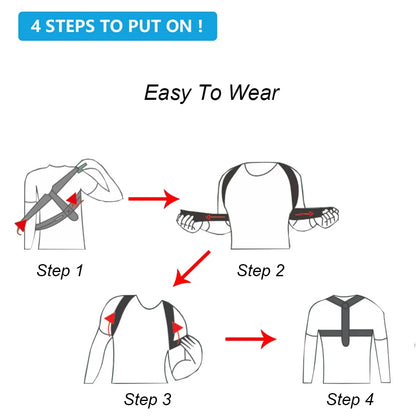 4 STEPS TO PUT ON !

Easy To Wear

Step 1

Step 2

Step 3

Step 4